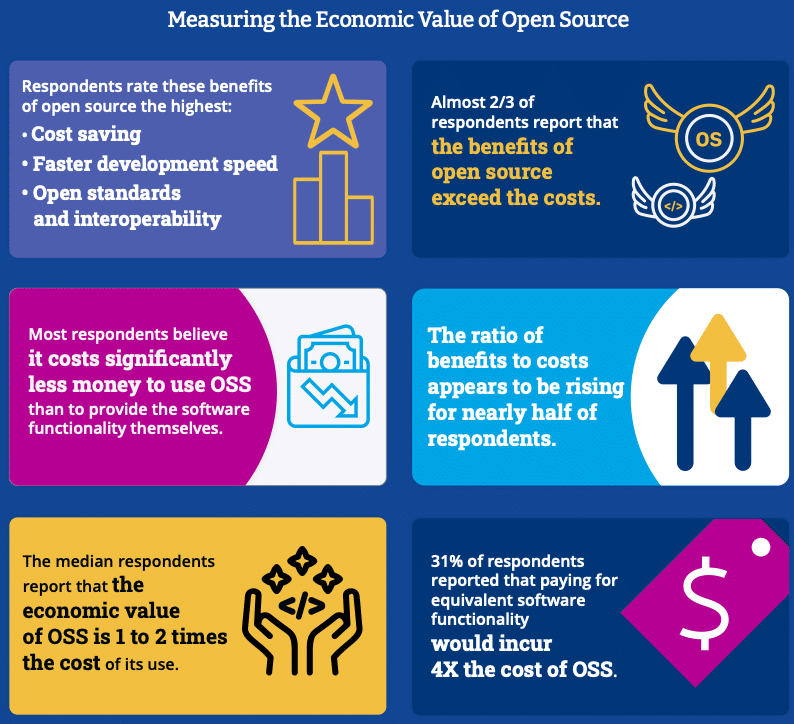 Measuring the Economic Value of Open Source

Respondents rate these benefits of open source the highest:
• Cost saving
• Faster development speed
• Open standards and interoperability

Almost 2/3 of respondents report that the benefits of open source exceed the costs.

OS

</>

Most respondents believe it costs significantly less money to use OSS than to provide the software functionality themselves.

The ratio of benefits to costs appears to be rising for nearly half of respondents.

The median respondents report that the economic value of OSS is 1 to 2 times the cost of its use.

</>

31% of respondents reported that paying for equivalent software functionality would incur 4X the cost of OSS.

$